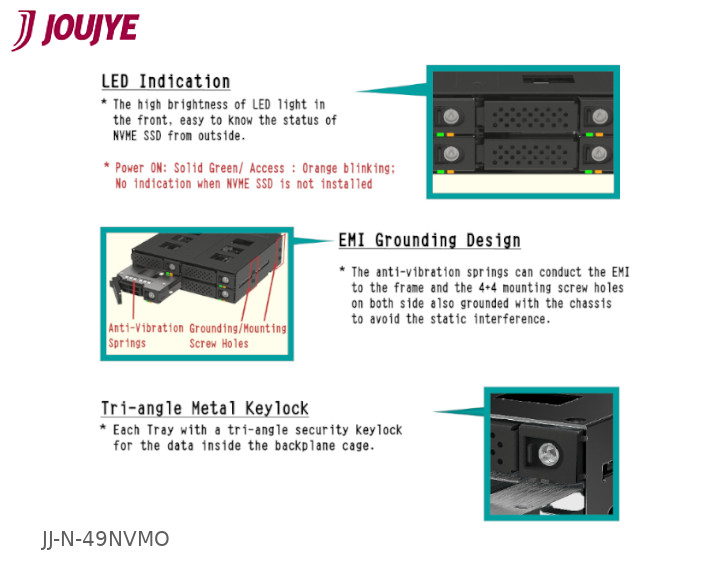 JOUJYE

LED Indication

* The high brightness of LED light in the front, easy to know the status of NVME SSD from outside.

* Power ON: Solid Green/ Access : Orange blinking; No indication when NVME SSD is not installed

Anti-Vibration Springs

Grounding/Mounting Screw Holes

EMI Grounding Design

* The anti-vibration springs can conduct the EMI to the frame and the 4+4 mounting screw holes on both side also grounded with the chassis to avoid the static interference.

Tri-angle Metal Keylock

* Each Tray with a tri-angle security keylock for the data inside the backplane cage.

JJ-N-49NVMO